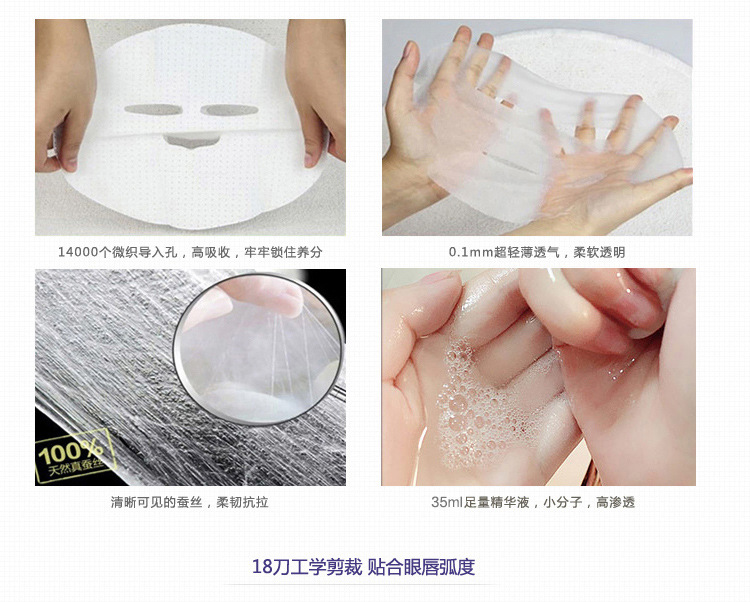 14000个微织导入孔，高吸收，牢牢锁住养分

0.1mm超轻薄透气，柔软透明

100%
天然真蚕丝

清晰可见的蚕丝，柔韧抗拉

35ml足量精华液，小分子，高渗透

18刀工学剪裁 贴合眼唇弧度